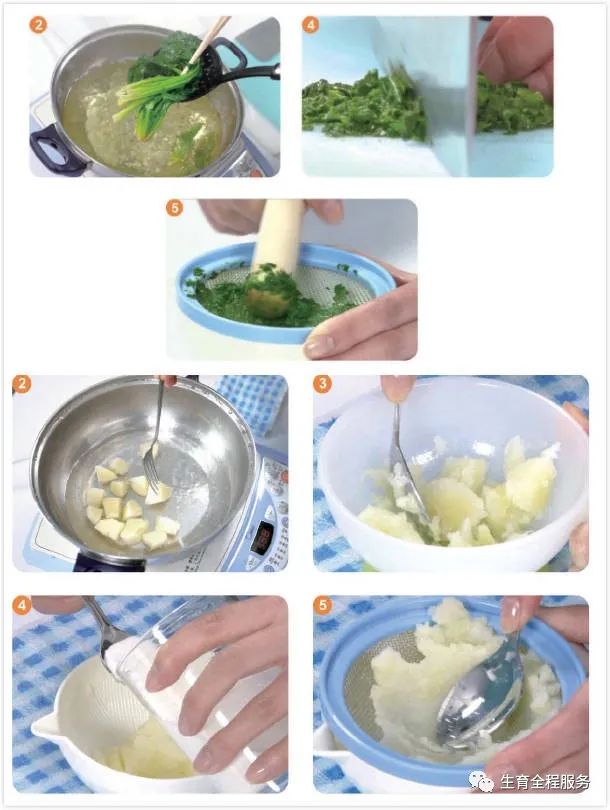 2

4

5

2

3

4

5

生育全程服务